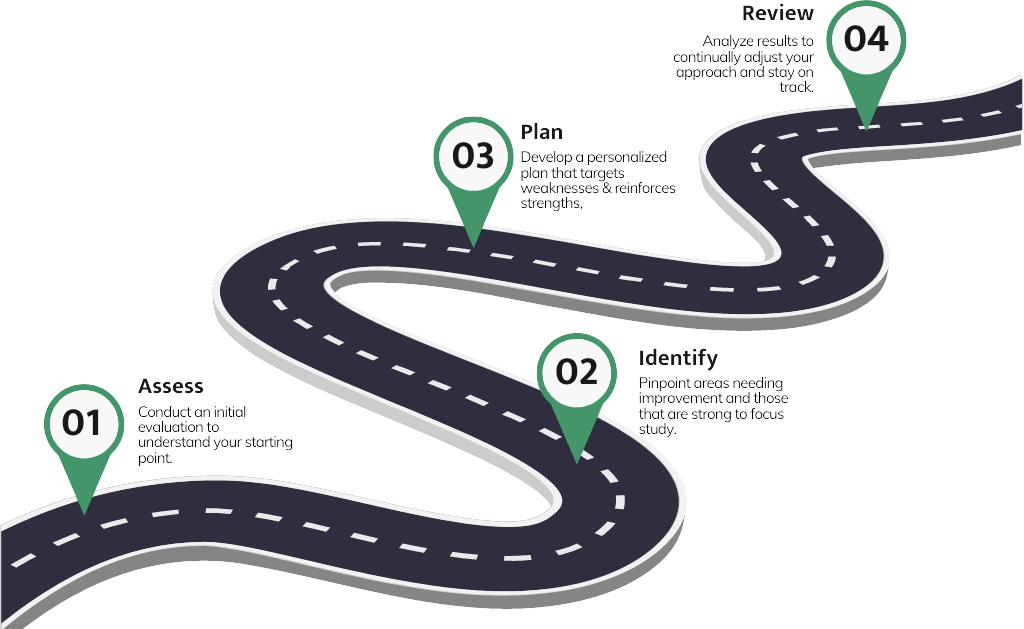 01

Assess

Conduct an initial evaluation to understand your starting point.

02

Identify

Pinpoint areas needing improvement and those that are strong to focus study.

03

Plan

Develop a personalized plan that targets weaknesses & reinforces strengths,

04

Review

Analyze results to continually adjust your approach and stay on track.